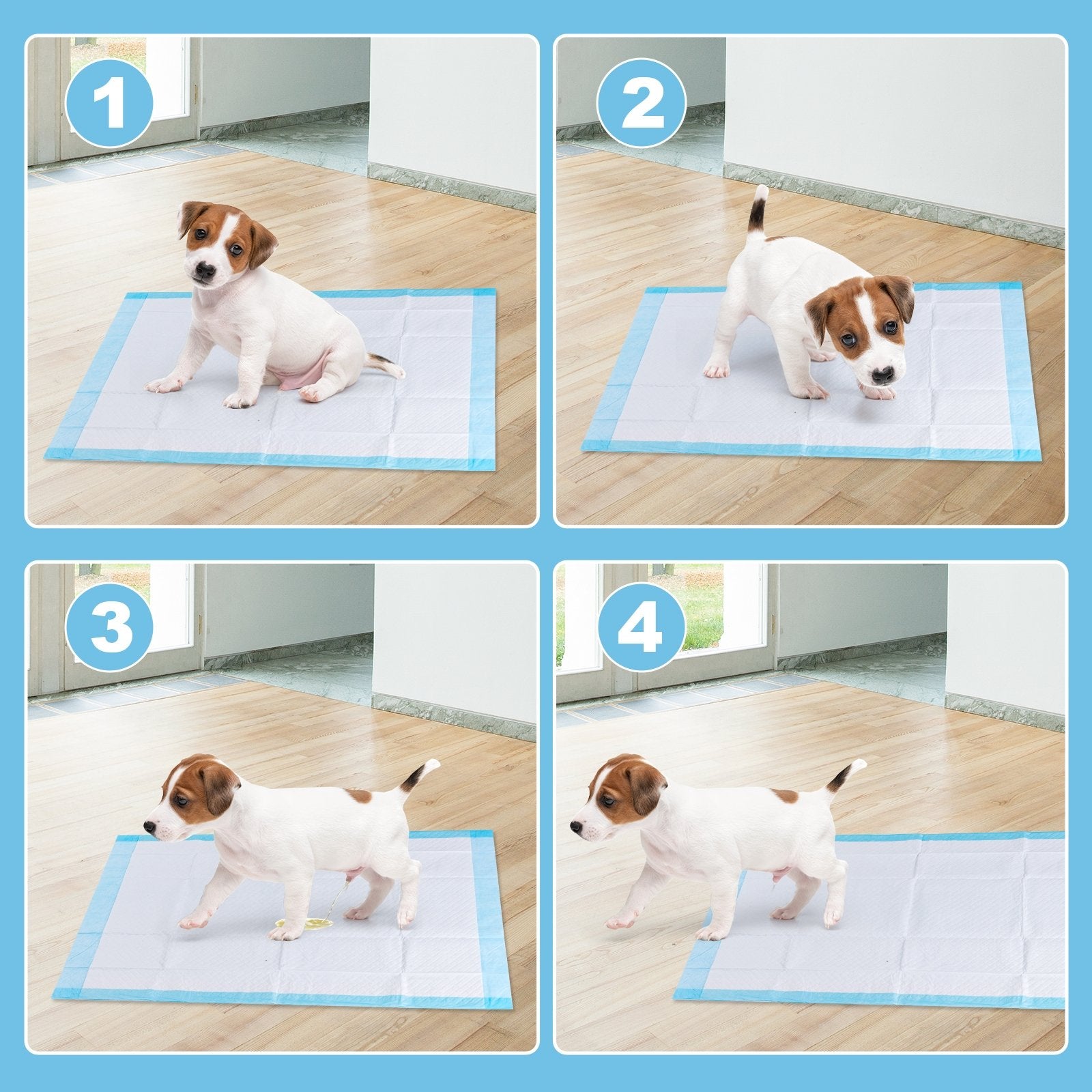 1

2

3

4